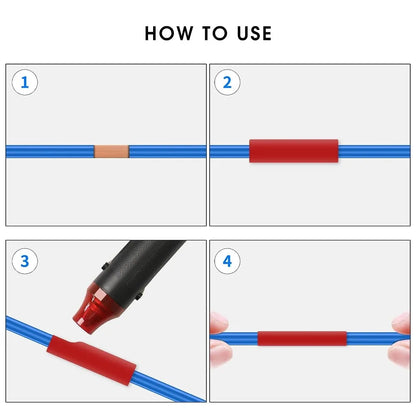 HOW TO USE

1

2

3

4