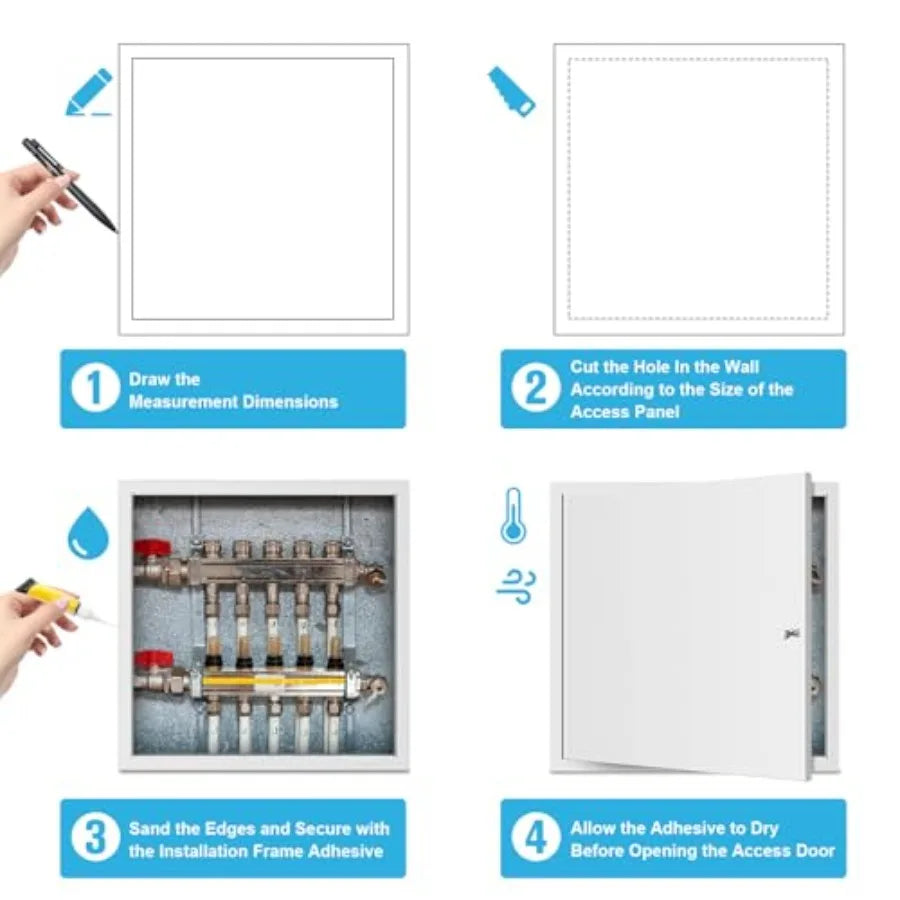 1 Draw the Measurement Dimensions

2 Cut the Hole In the Wall According to the Size of the Access Panel

3 Sand the Edges and Secure with the Installation Frame Adhesive

4 Allow the Adhesive to Dry Before Opening the Access Door